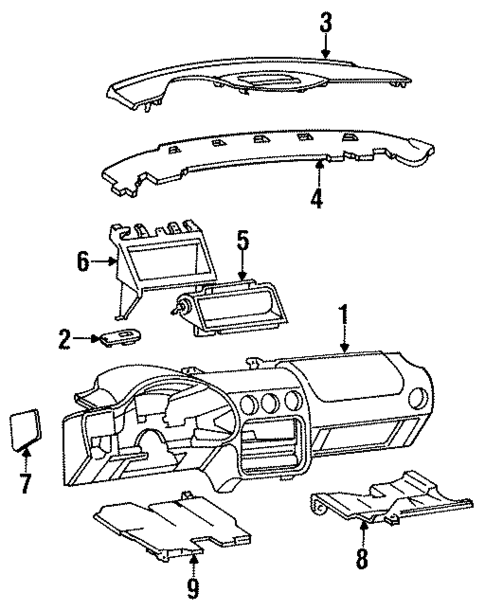 3
4
6
5
2
1
7
8
9