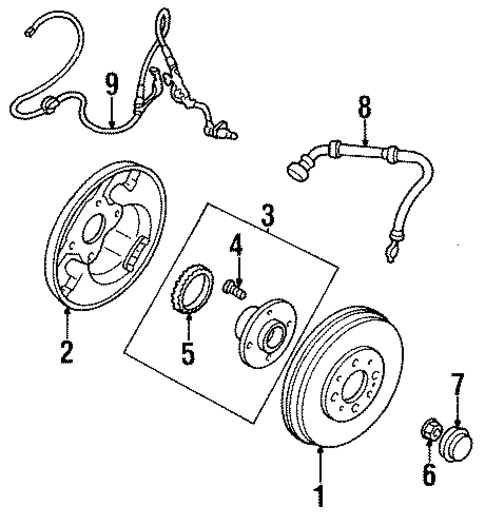 9
8
3
4
2
5
7
6
1