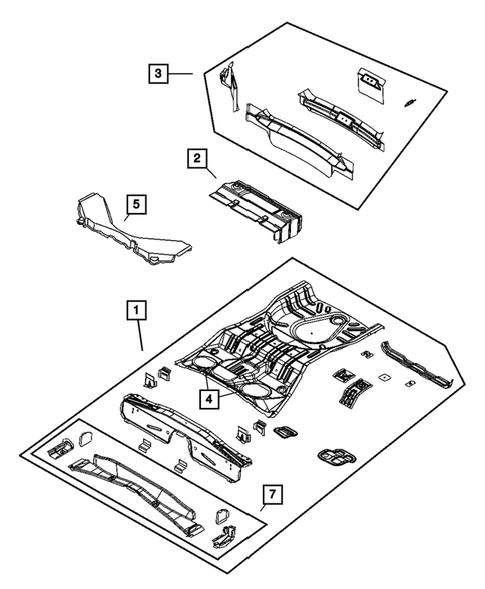 3
2
5
1
4
7