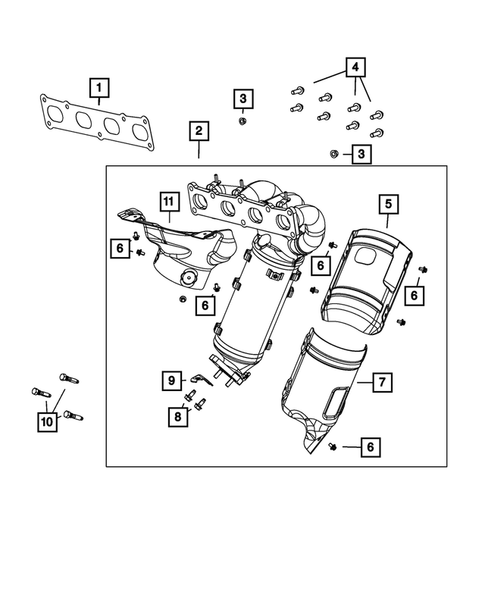 1
3
4
2
3
11
5
6
6
6
6
9
7
8
10
6