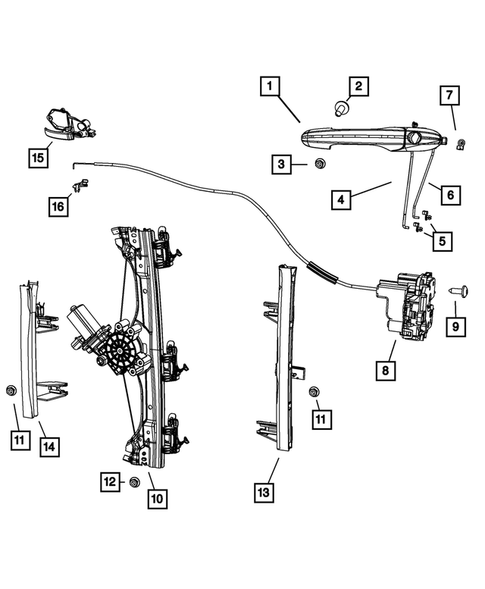 1
2
7
15
3
4
6
16
5
9
8
11
11
14
12
10
13