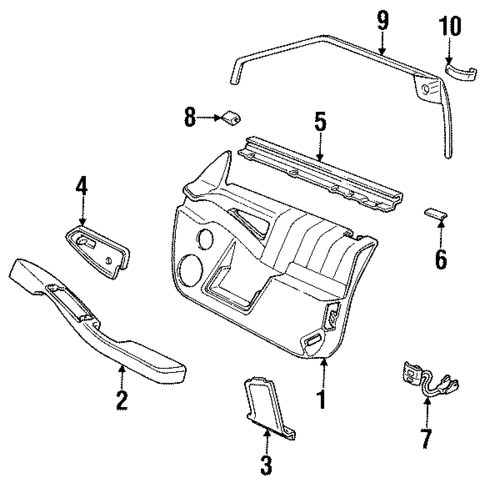 9
10
8
5
4
6
2
1
7
3