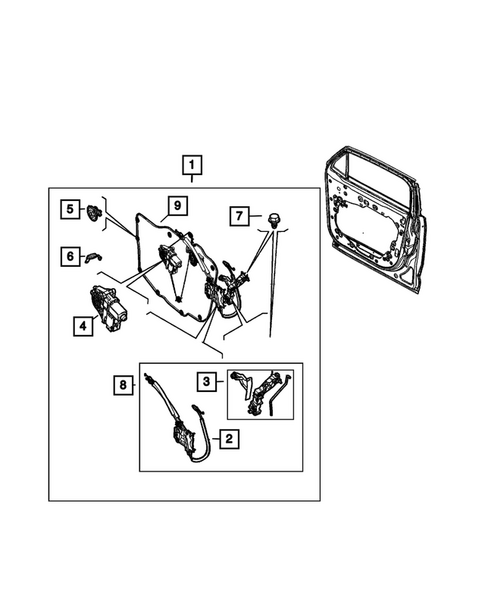 1
5
9
7
6
4
8
3
2