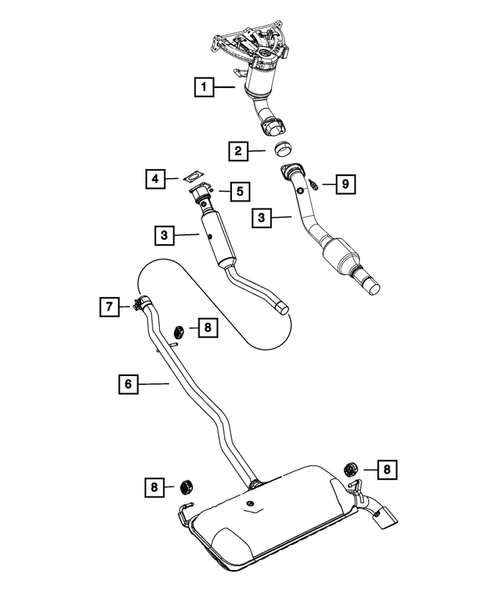 1
2
4
5
9
3
3
7
8
6
8
8