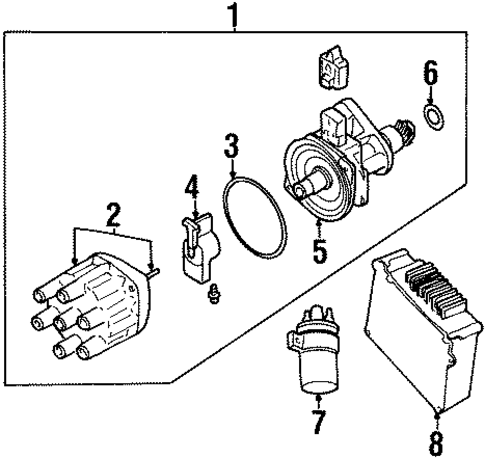 1
6
3
4
2
5
7
8