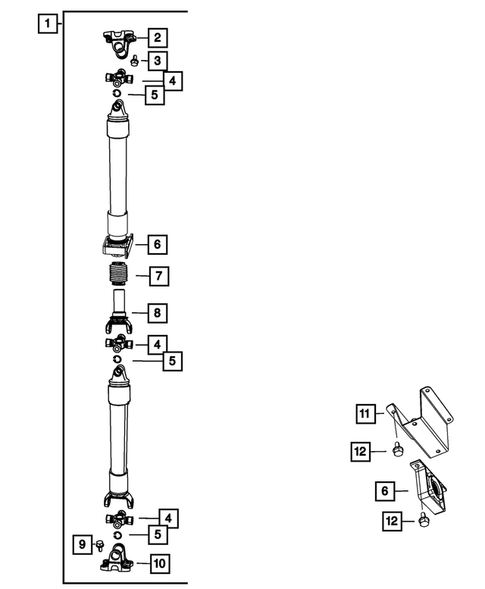 1
2
3
4
5
6
7
8
4
5
4
5
9
10
11
12
6
12