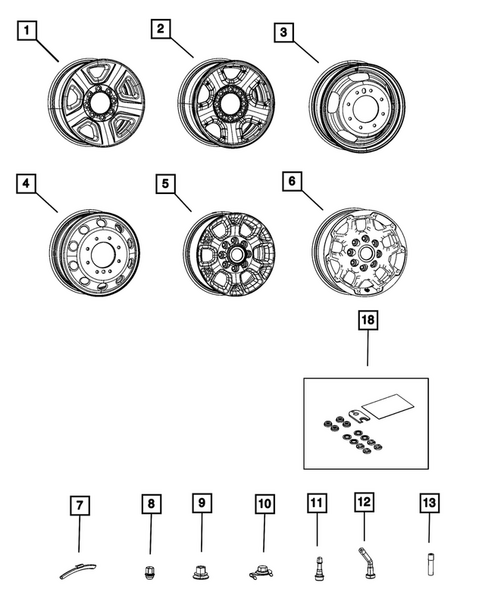 1
2
3
4
5
6
18
7
8
9
10
11
12
13