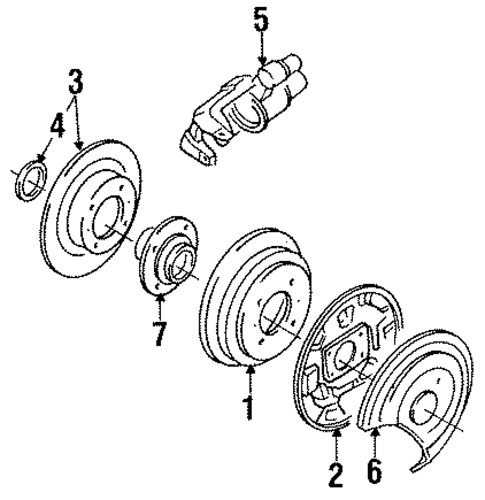 5
3
4
7
1
2
6