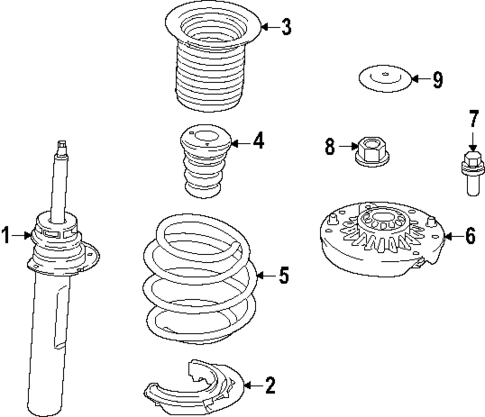 3
9
7
4
8
1
6
5
2