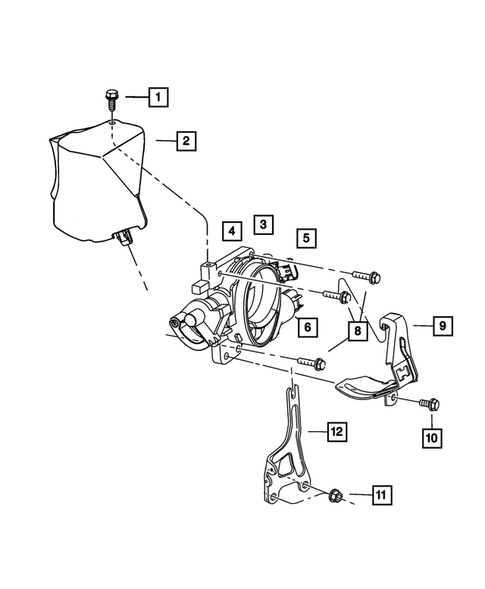 1
2
4
3
5
6
8
9
10
12
11