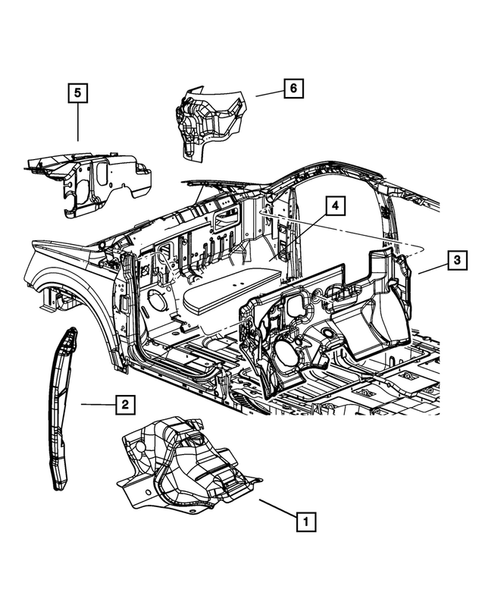 5
6
4
3
2
1