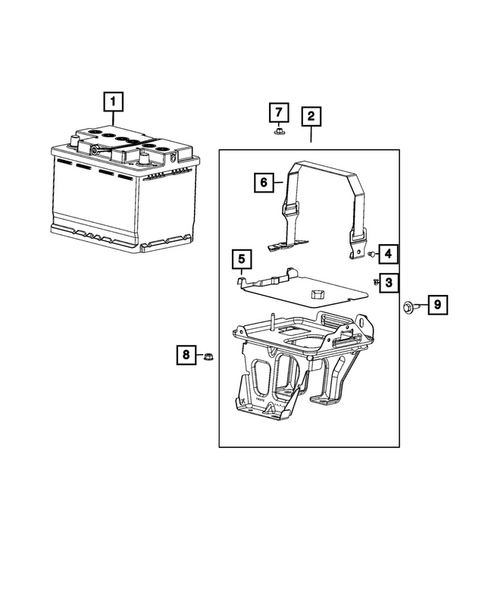 1
7
2
6
4
5
3
9
8