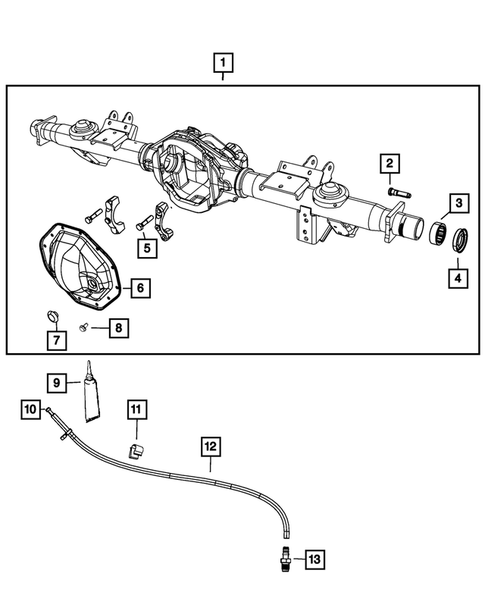 1
2
3
4
5
6
7
8
9
10
11
12
13