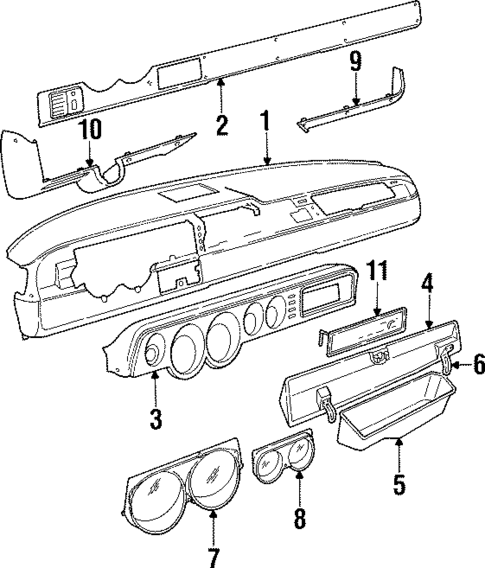 9
10
2
1
11
4
6
3
5
8
7