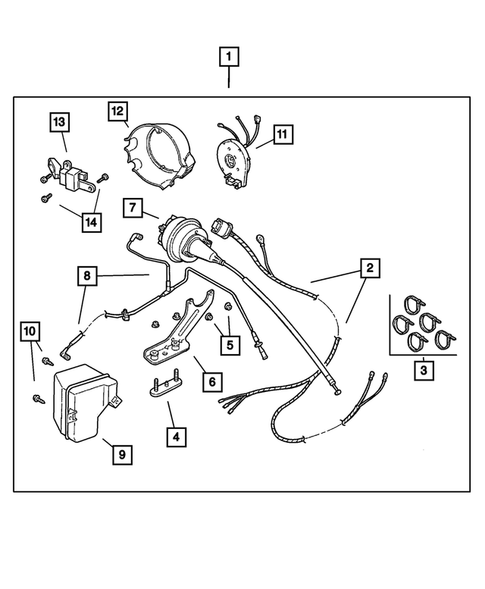 1
13
12
11
7
14
8
2
10
5
3
6
4
9