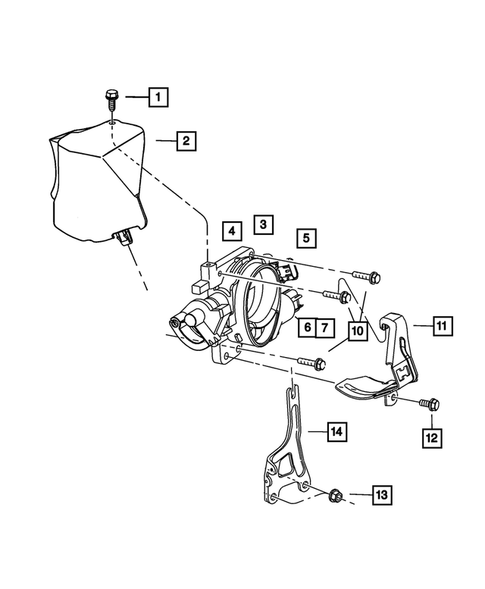 1
2
4
3
5
6
7
10
11
12
14
13