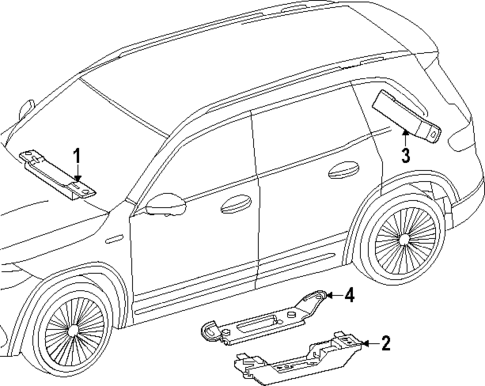 1
3
4
2