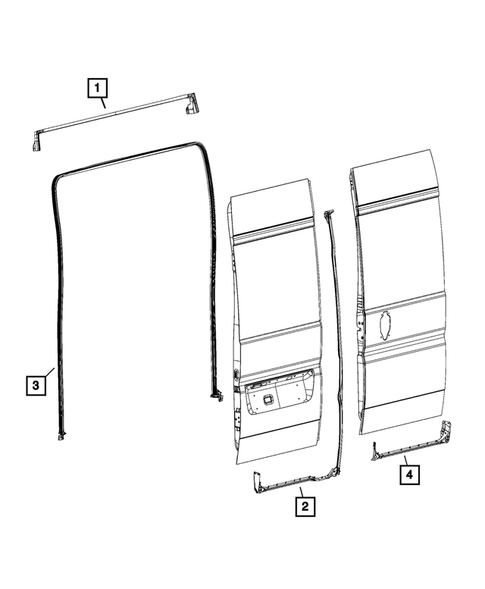 1
3
2
4