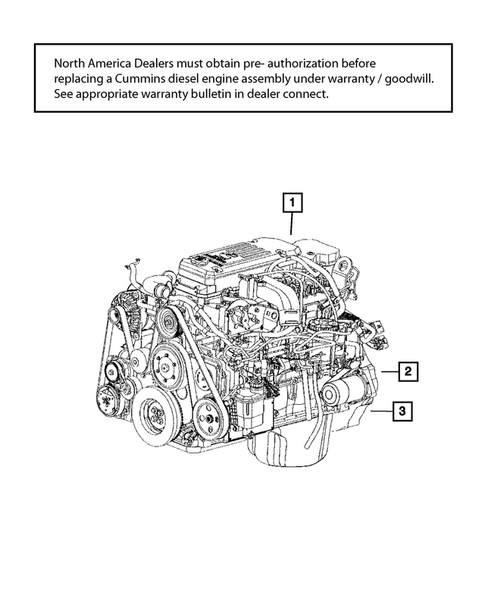 North America Dealers must obtain pre- authorization before replacing a Cummins diesel engine assembly under warranty / goodwill. See appropriate warranty bulletin in dealer connect.

1

2

3