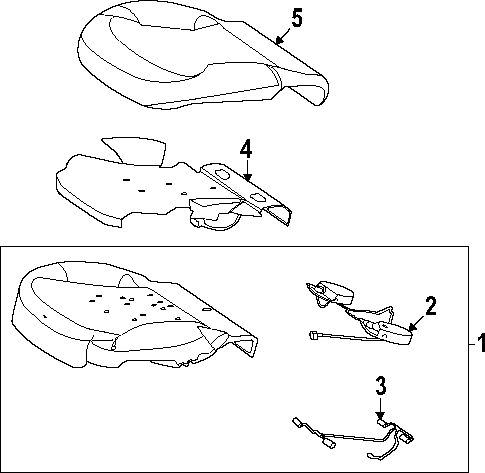 5
4
2
1
3