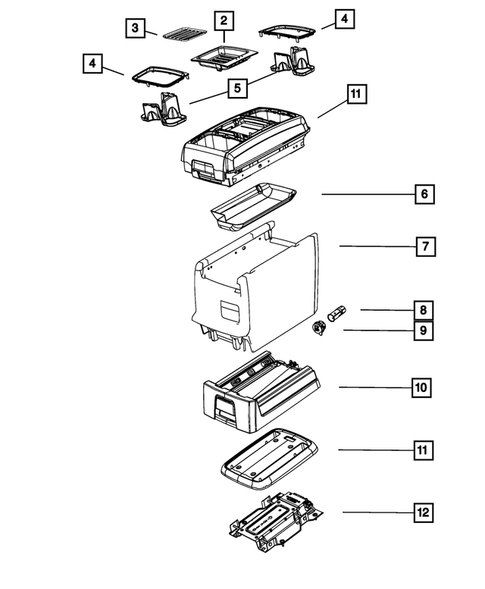 3
2
4
4
5
11
6
7
8
9
10
11
12