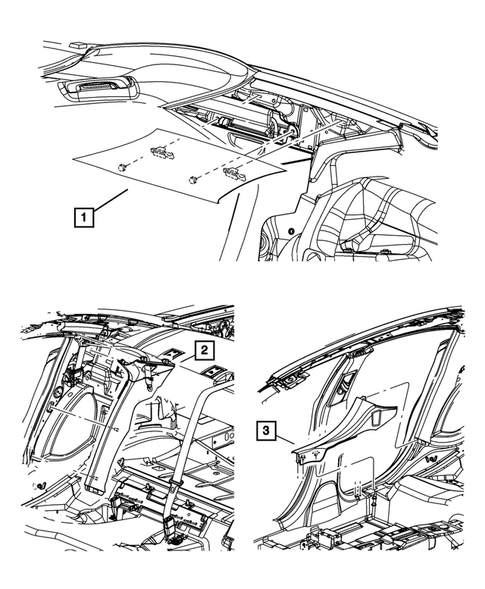 1

2

3