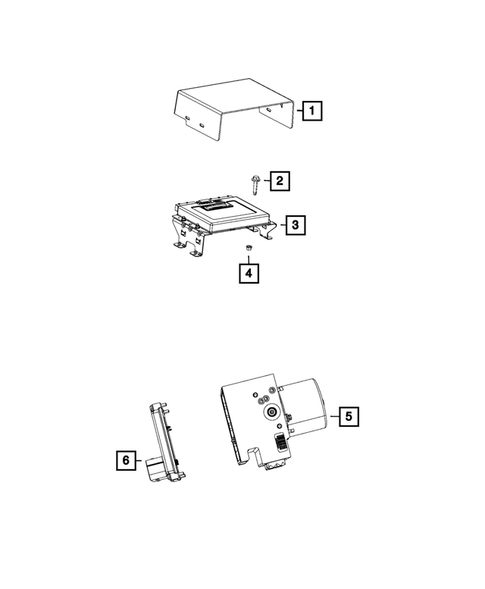 1
2
3
4
5
6