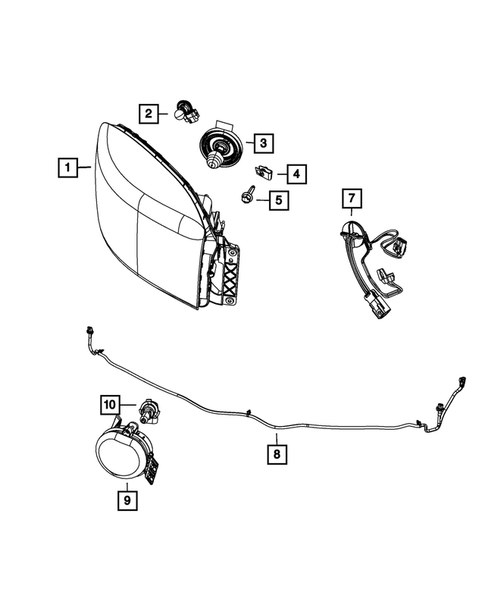 2
3
1
4
5
7
10
8
9