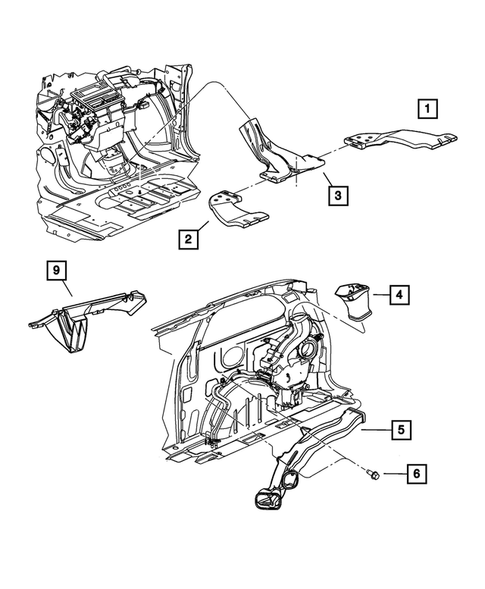 1

3

2

9

4

5

6