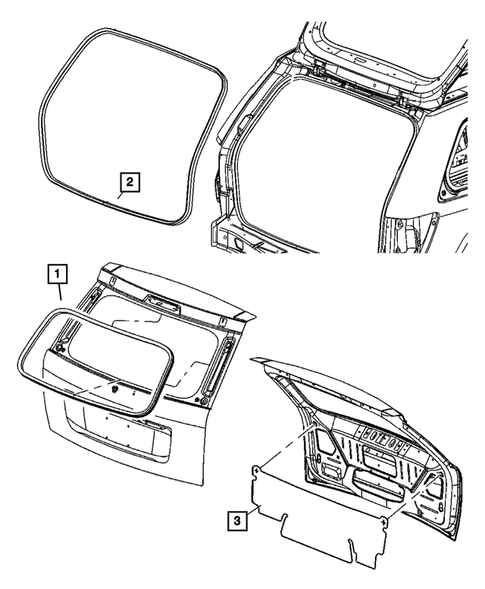 2

1

3