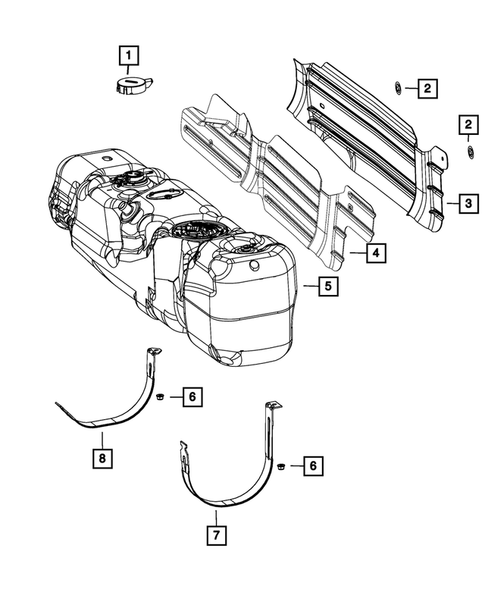 1
2
2
3
4
5
6
8
6
7