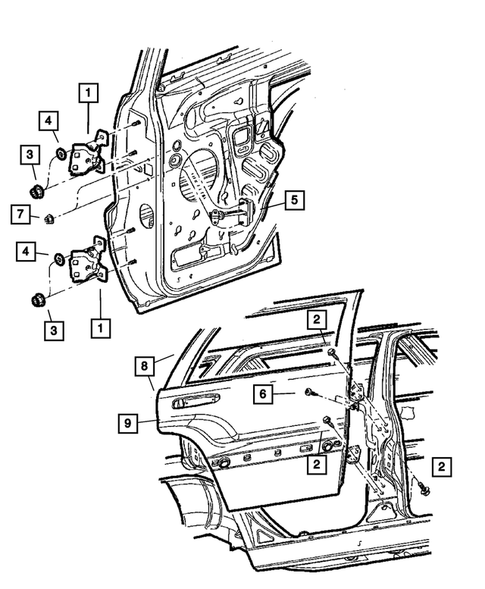 1
4
3
7
5
4
3
1
2
8
6
9
2
2