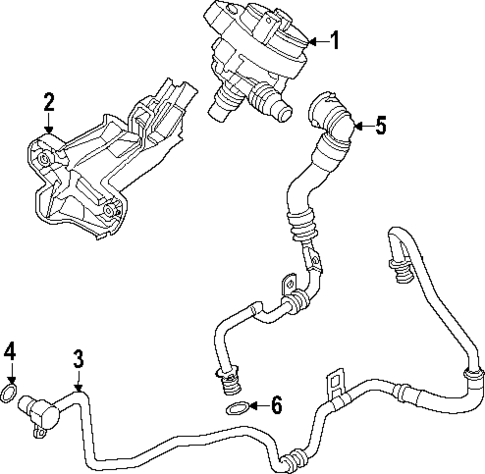 1
2
5
4
3
6