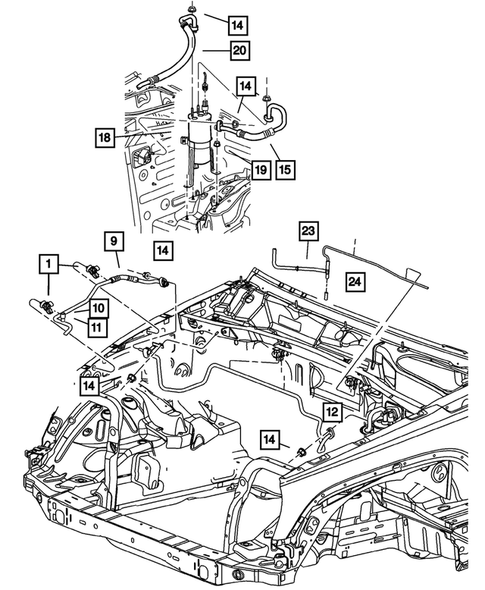 14
20
14
18
19
15
9
14
23
1
24
10
11
14
12
14