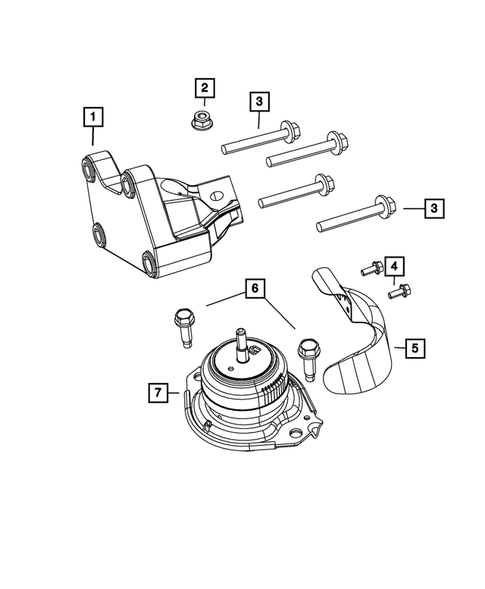 1
2
3
3
4
6
5
7