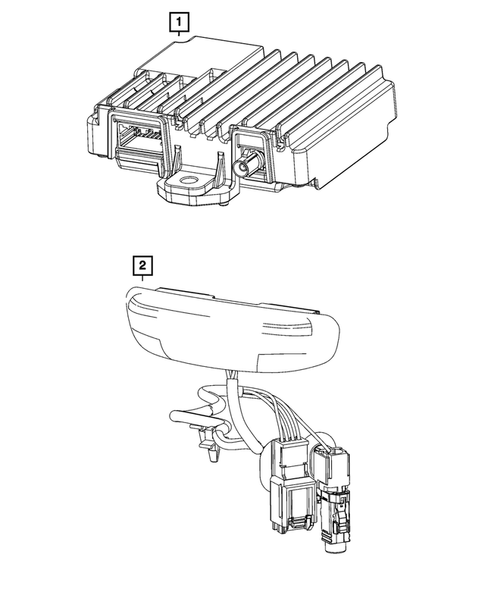 1

2