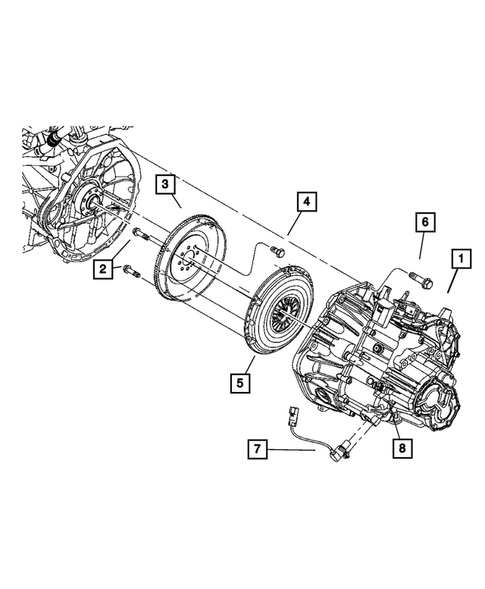 3
4
6
1
2
5
7
8