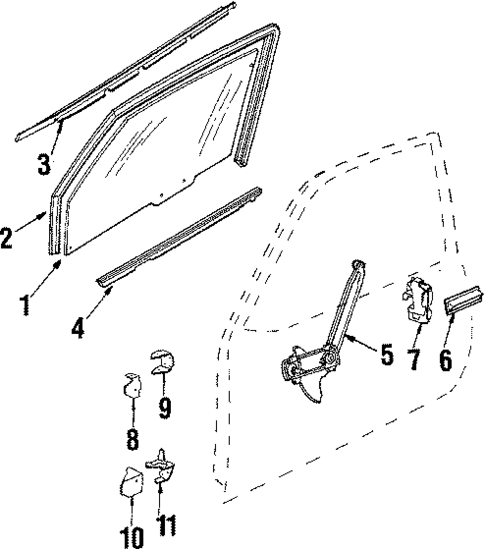 3
2
1
4
5
7
6
9
8
10
11