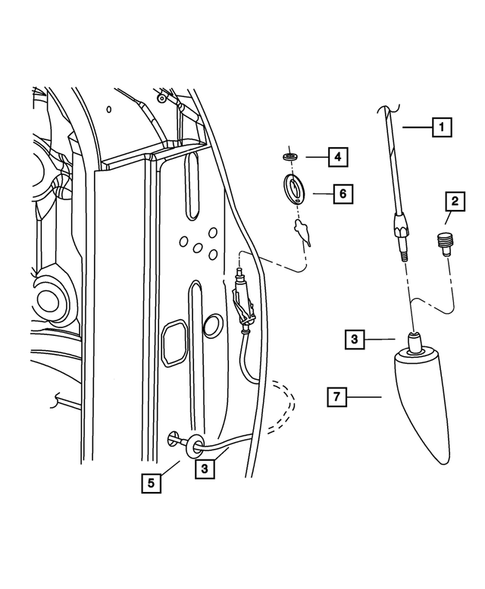 1
4
6
2
3
7
5
3