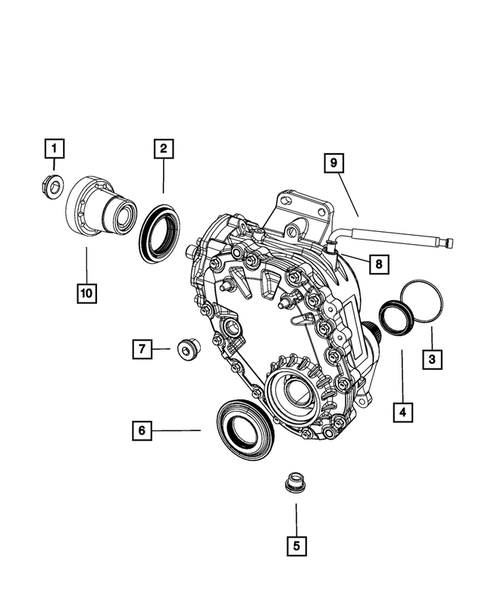 1
2
9
8
10
3
7
4
6
5