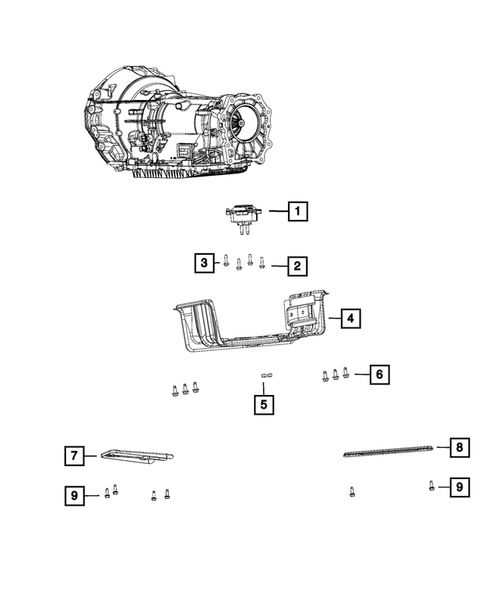 1
3
2
4
6
5
7
8
9
9