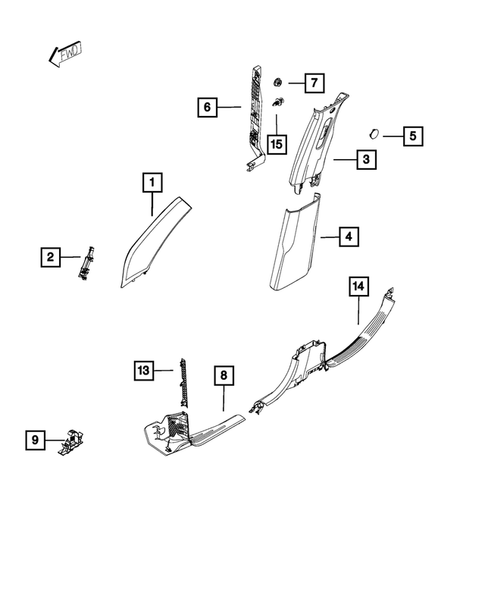 FWD

7

6

15

5

3

1

4

2

14

13

8

9