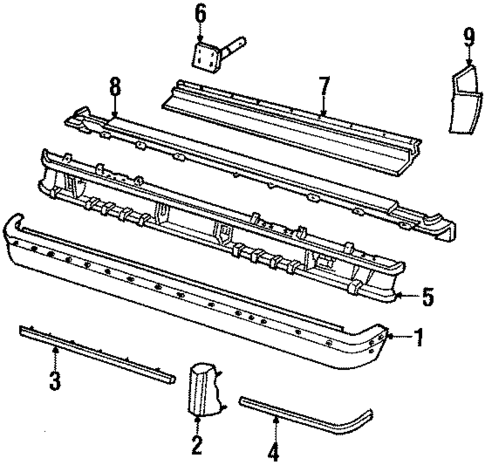 6
9
8
7
5
1
3
2
4