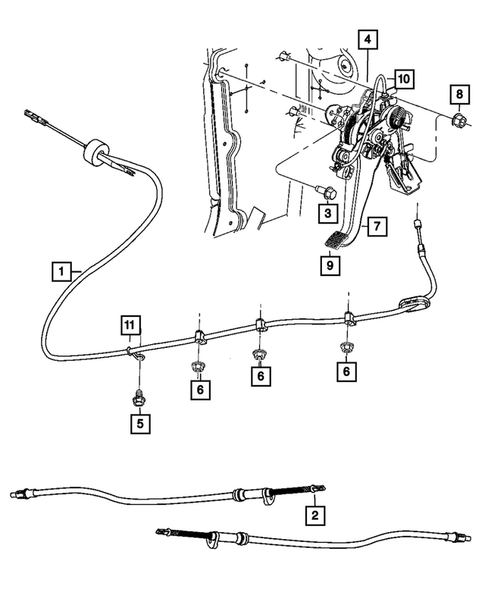 4
10
8
3
7
9
1
11
6
6
6
5
2