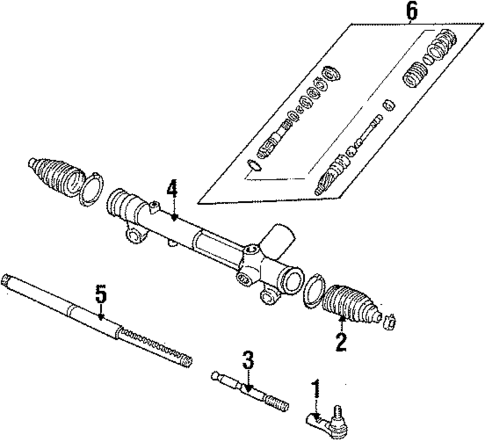 6
4
5
2
3
1