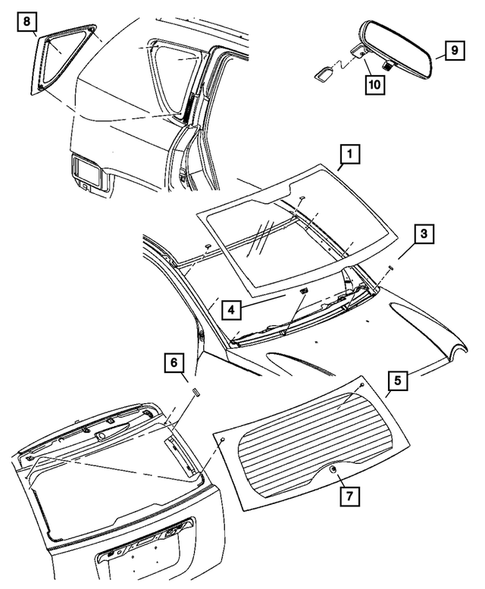 8
9
10
1
3
4
6
5
7