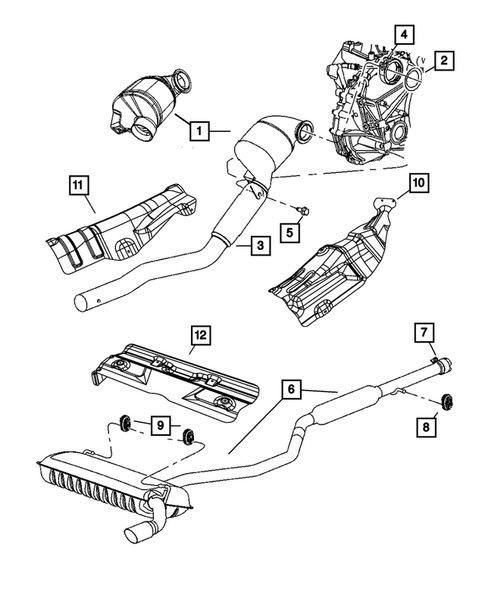 4
2
1
11
10
5
3
12
7
6
9
8