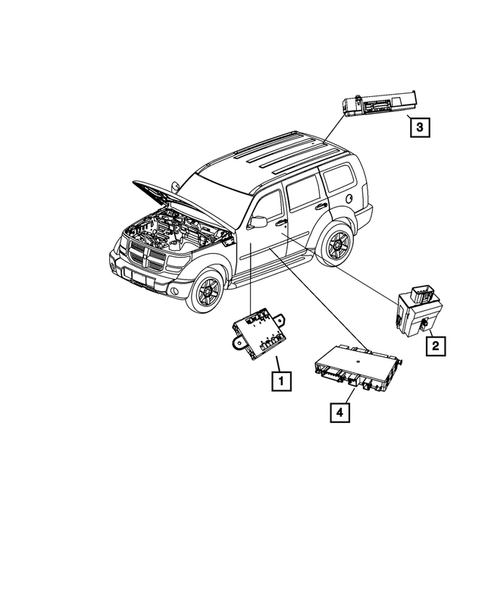 3

2

1

4