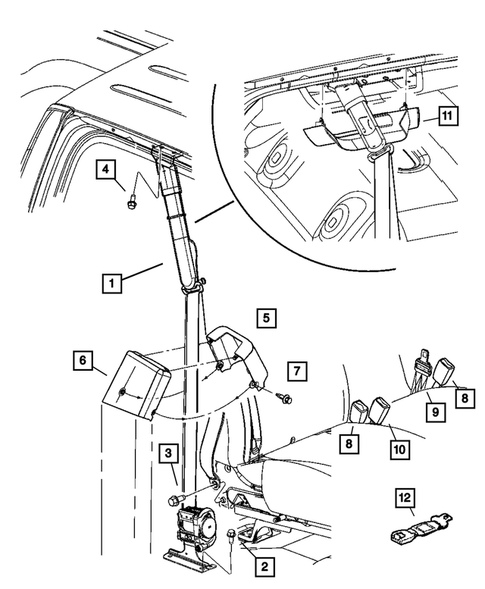 11
4
1
5
6
7
8
9
8
10
3
12
2