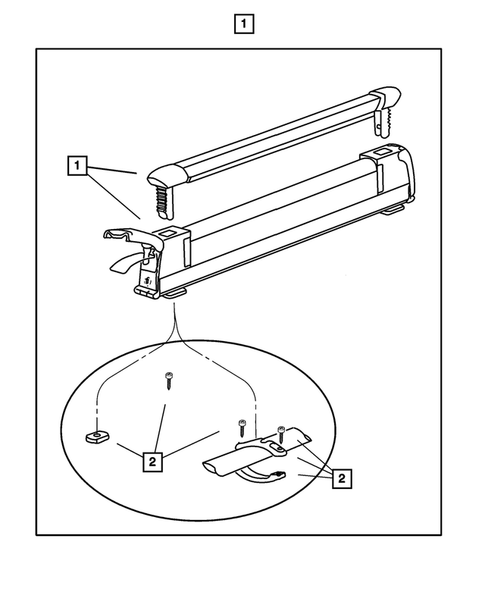 1

1

2

2